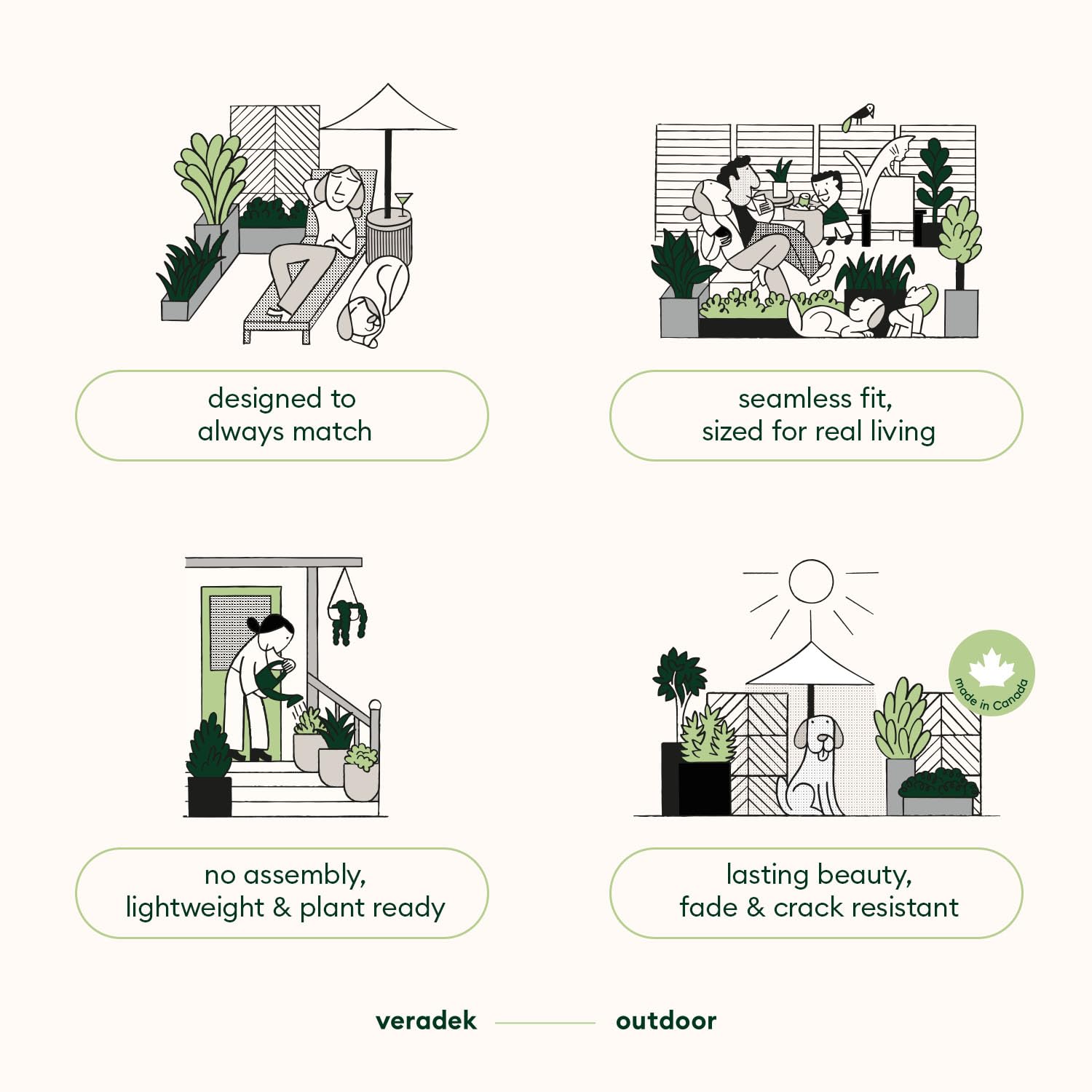 designed to
always match

seamless fit,
sized for real living

made in Canada

no assembly,
lightweight & plant ready

lasting beauty,
fade & crack resistant

veradek outdoor